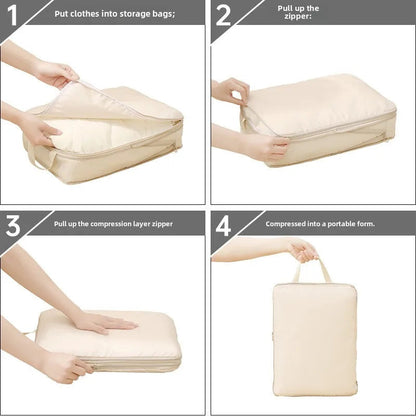 1 Put clothes into storage bags;

2 Pull up the zipper:

3 Pull up the compression layer zipper

4 Compressed into a portable form.